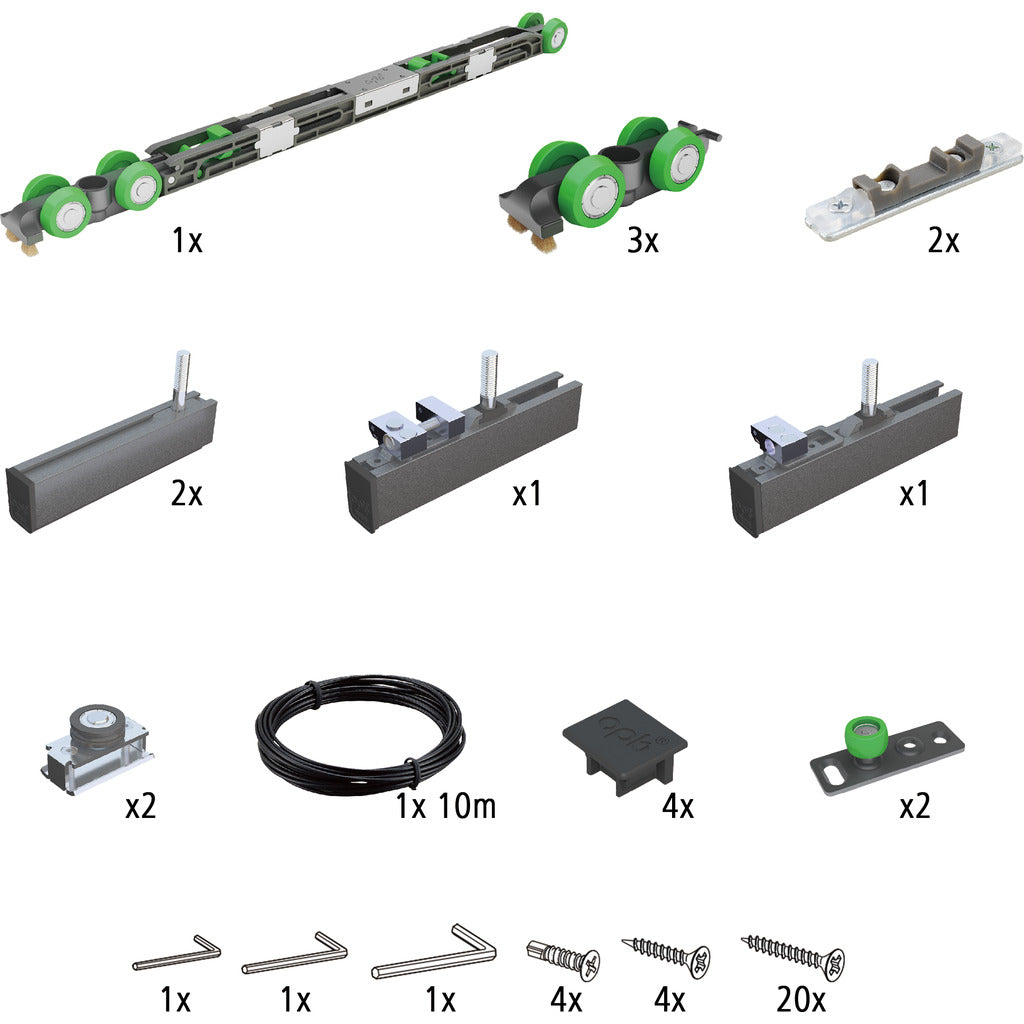 1x

3x

2x

2x

x1

x1

x2

1x 10m

4x

x2

1x

1x

1x

4x

4x

20x