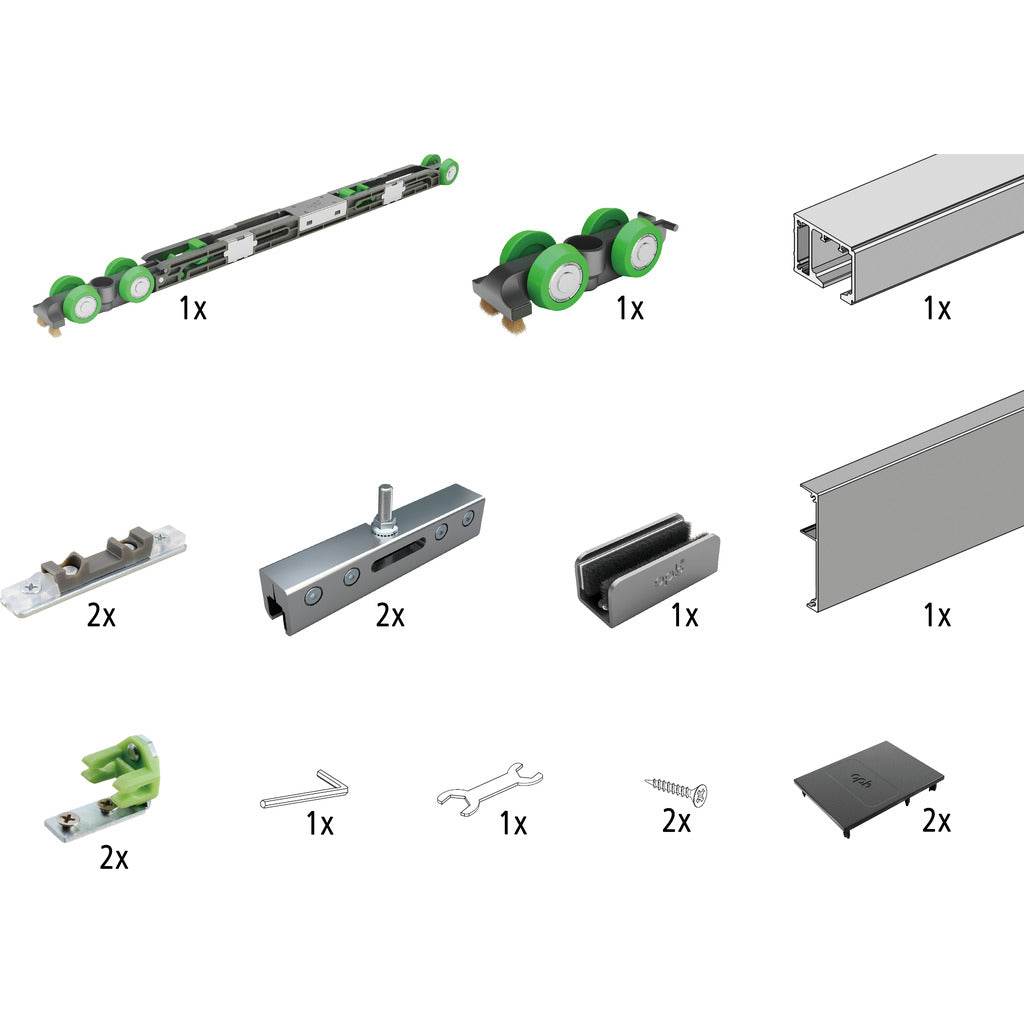 1x
1x
1x
2x
2x
1x
1x
2x
1x
1x
2x
2x