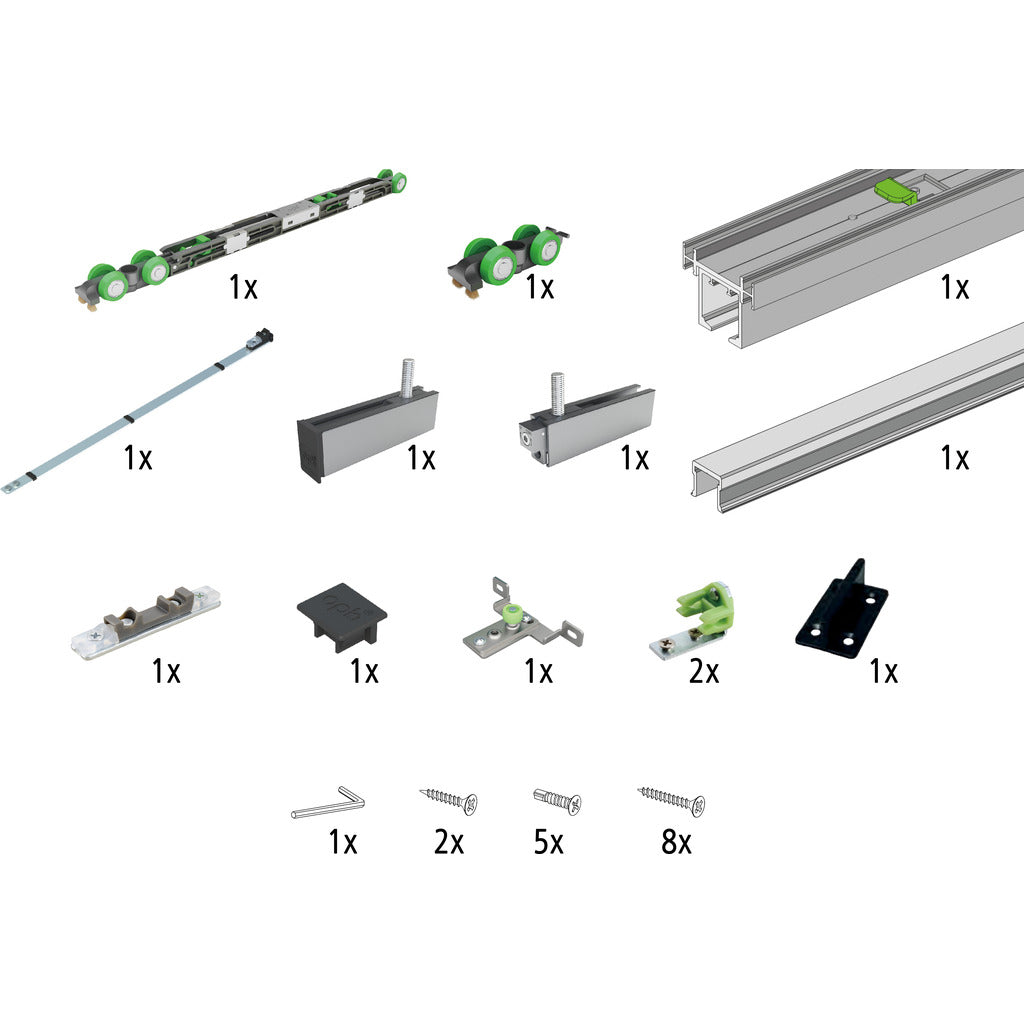 1x
1x
1x

1x
1x
1x
1x

1x
1x
1x
2x
1x

1x
2x
5x
8x